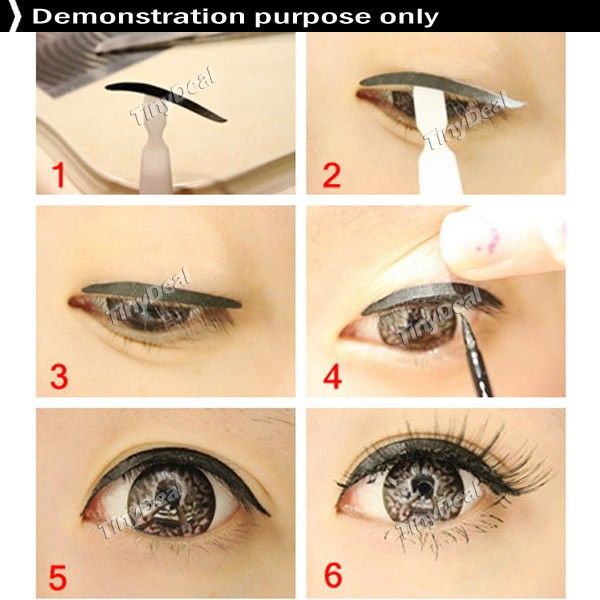 Demonstration purpose only

TinyDeal
1

TinyDeal
2

TinyDeal
3

TinyDeal
4

TinyDeal
5

TinyDeal
6